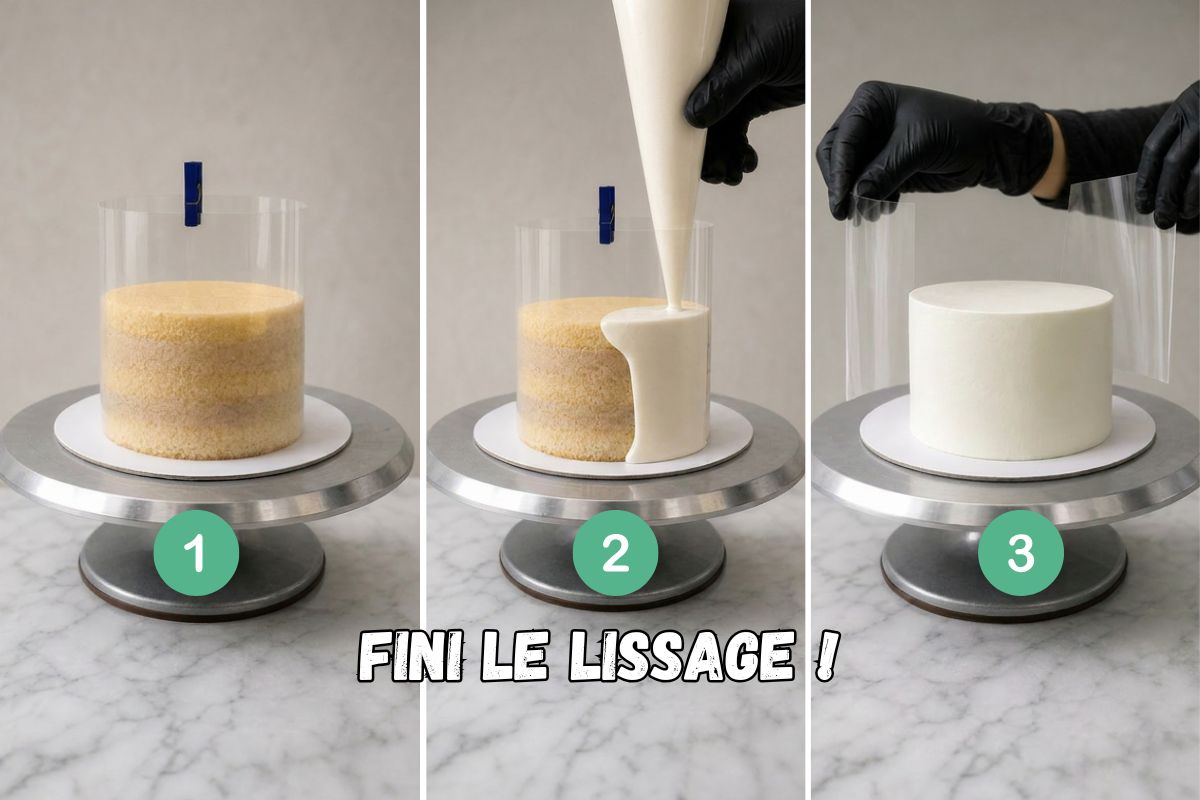 1

2

3

FINI LE LISSAGE !